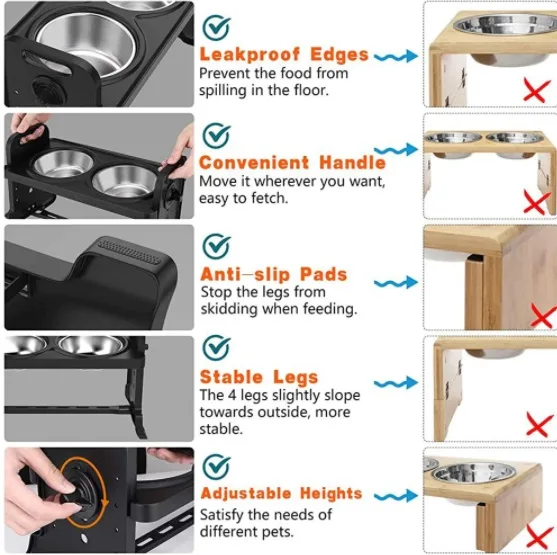 Leakproof Edges
Prevent the food from spilling in the floor.

Convenient Handle
Move it wherever you want, easy to fetch.

Anti-slip Pads
Stop the legs from skidding when feeding.

Stable Legs
The 4 legs slightly slope towards outside, more stable.

Adjustable Heights
Satisfy the needs of different pets.