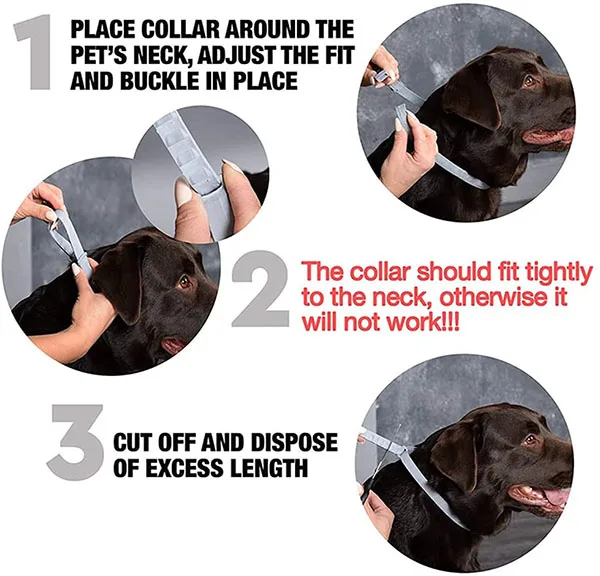 1 PLACE COLLAR AROUND THE PET'S NECK, ADJUST THE FIT AND BUCKLE IN PLACE

2 The collar should fit tightly to the neck, otherwise it will not work!!!

3 CUT OFF AND DISPOSE OF EXCESS LENGTH